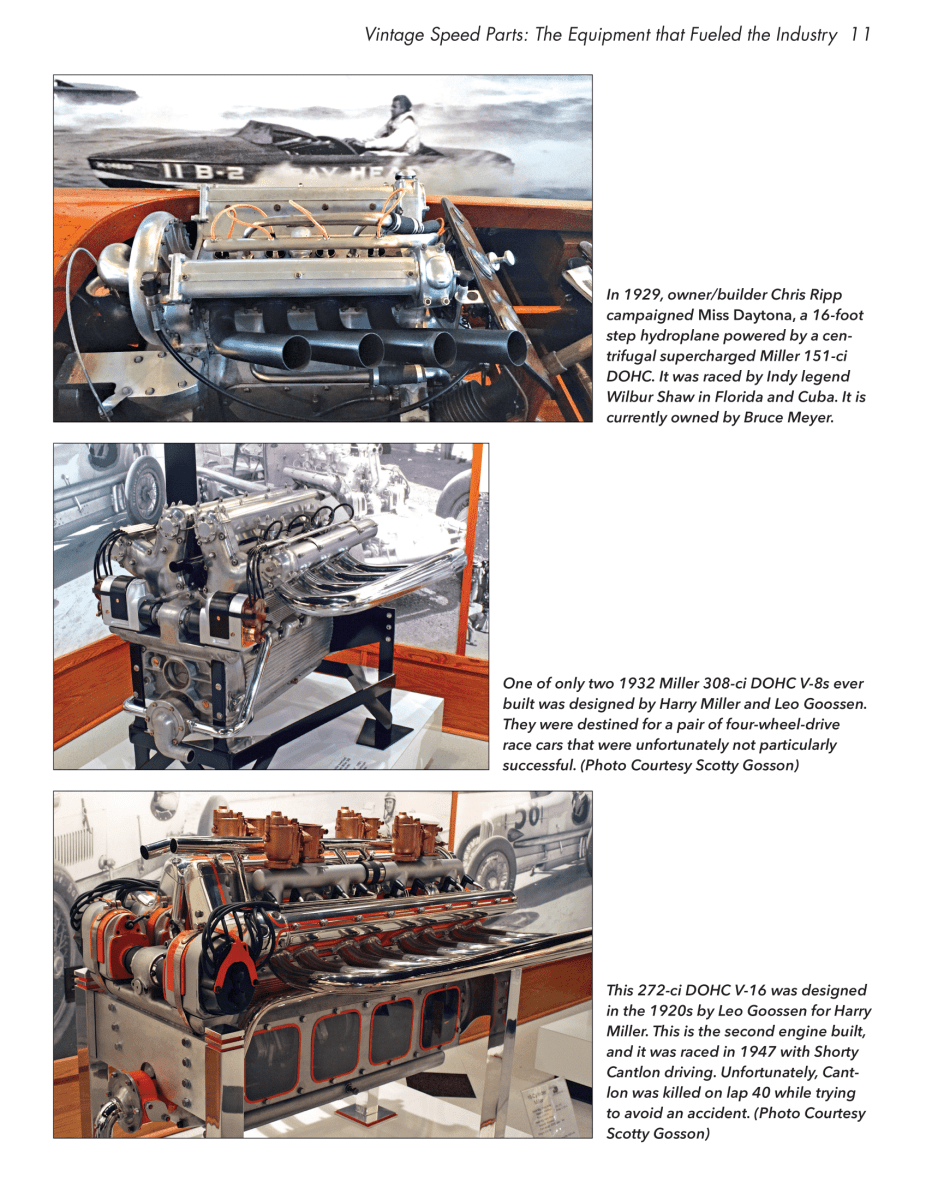 Vintage Speed Parts: The Equipment that Fueled the Industry 11

11 B-2

In 1929, owner/builder Chris Ripp campaigned Miss Daytona, a 16-foot step hydroplane powered by a centrifugal supercharged Miller 151-ci DOHC. It was raced by Indy legend Wilbur Shaw in Florida and Cuba. It is currently owned by Bruce Meyer.

One of only two 1932 Miller 308-ci DOHC V-8s ever built was designed by Harry Miller and Leo Goossen. They were destined for a pair of four-wheel-drive race cars that were unfortunately not particularly successful. (Photo Courtesy Scotty Gosson)

This 272-ci DOHC V-16 was designed in the 1920s by Leo Goossen for Harry Miller. This is the second engine built, and it was raced in 1947 with Shorty Cantlon driving. Unfortunately, Cantlon was killed on lap 40 while trying to avoid an accident. (Photo Courtesy Scotty Gosson)